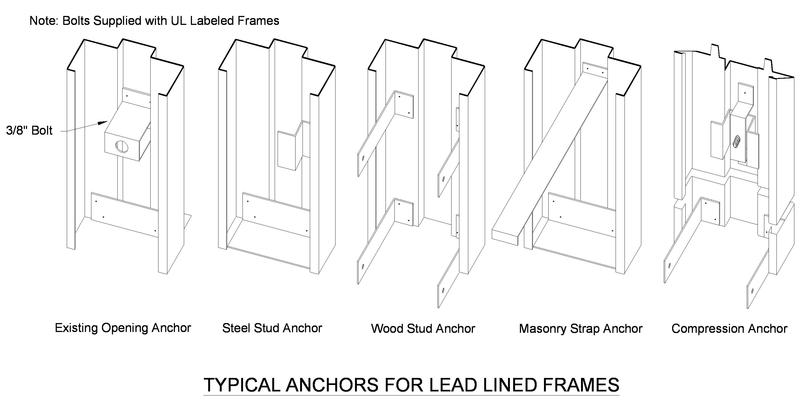 Note: Bolts Supplied with UL Labeled Frames

3/8" Bolt

Existing Opening Anchor

Steel Stud Anchor

Wood Stud Anchor

Masonry Strap Anchor

Compression Anchor

TYPICAL ANCHORS FOR LEAD LINED FRAMES